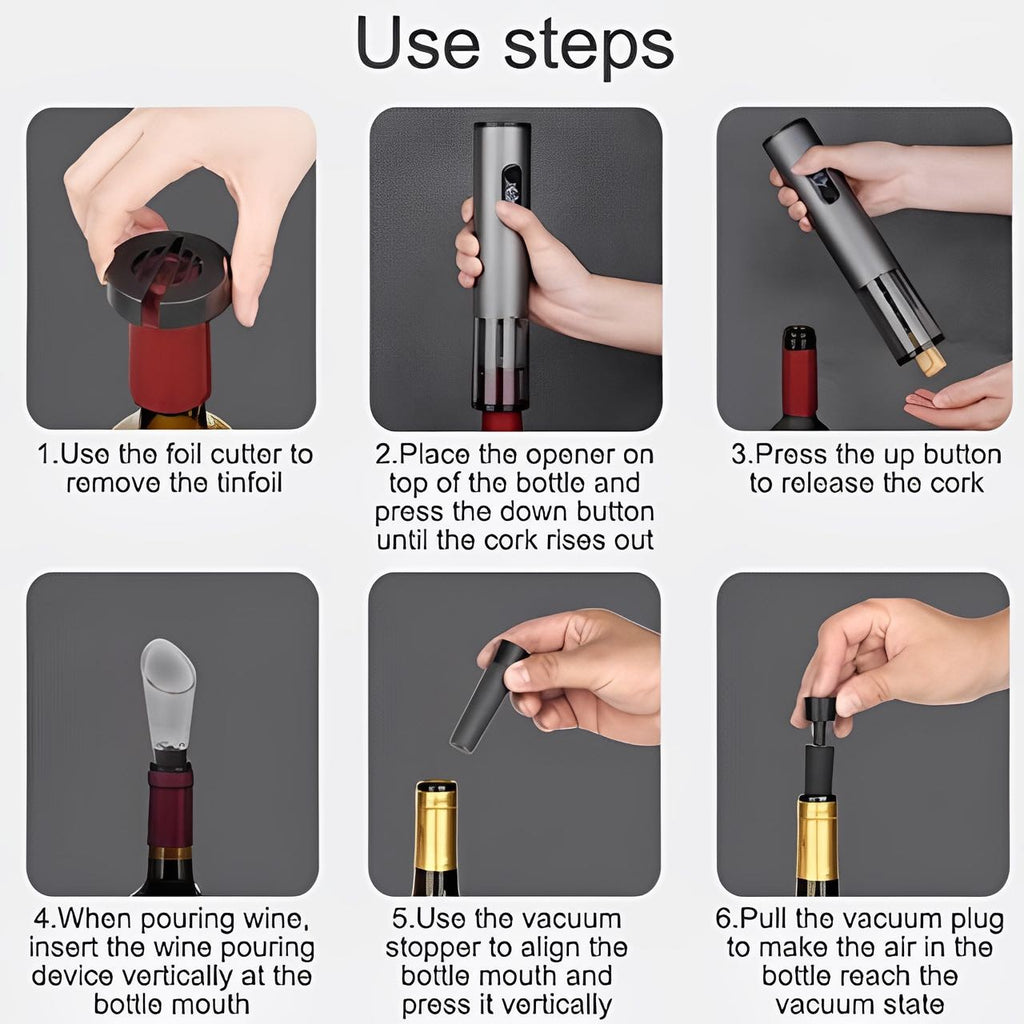 Use steps

1.Use the foil cutter to remove the tinfoil

2.Place the opener on top of the bottle and press the down button until the cork rises out

3.Press the up button to release the cork

4.When pouring wine, insert the wine pouring device vertically at the bottle mouth

5.Use the vacuum stopper to align the bottle mouth and press it vertically

6.Pull the vacuum plug to make the air in the bottle reach the vacuum state